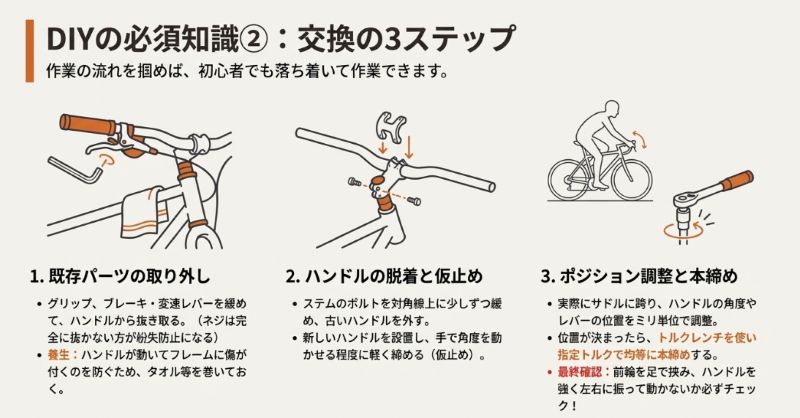 DIYの必須知識②：交換の3ステップ
作業の流れを掴めば、初心者でも落ち着いて作業できます。

1. 既存パーツの取り外し

• グリップ、ブレーキ・変速レバーを緩めて、ハンドルから抜き取る。（ネジは完全に抜かない方が紛失防止になる）
• 養生：ハンドルが動いてフレームに傷が付くのを防ぐため、タオル等を巻いておく。

2. ハンドルの脱着と仮止め

• ステムのボルトを対角線上に少しずつ緩め、古いハンドルを外す。
• 新しいハンドルを設置し、手で角度を動かせる程度に軽く締める（仮止め）。

3. ポジション調整と本締め

• 実際にサドルに跨り、ハンドルの角度やレバーの位置をミリ単位で調整。
• 位置が決まったら、トルクレンチを使い指定トルクで均等に本締めする。
• 最終確認：前輪を足で挟み、ハンドルを強く左右に振って動かないか必ずチェック！