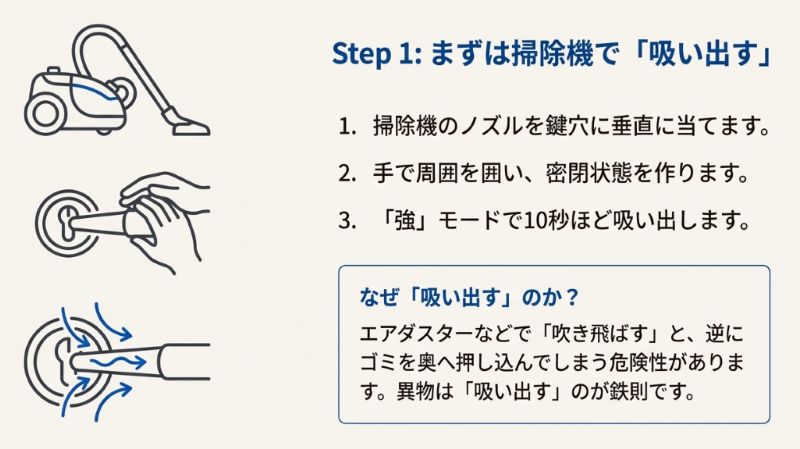 Step 1: まずは掃除機で「吸い出す」

1. 掃除機のノズルを鍵穴に垂直に当てます。

2. 手で周囲を囲い、密閉状態を作ります。

3. 「強」モードで10秒ほど吸い出します。

なぜ「吸い出す」のか？

エアダスターなどで「吹き飛ばす」と、逆にゴミを奥へ押し込んでしまう危険性があります。異物は「吸い出す」のが鉄則です。