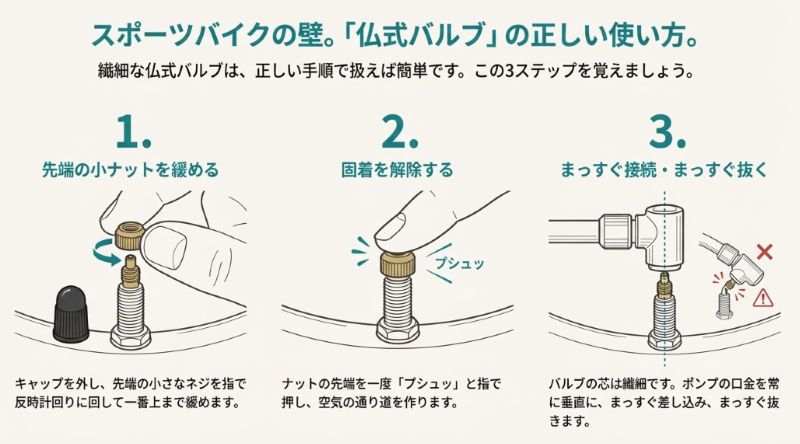 スポーツバイクの壁。「仏式バルブ」の正しい使い方。

繊細な仏式バルブは、正しい手順で扱えば簡単です。この3ステップを覚えましょう。

1.

先端の小ナットを緩める

キャップを外し、先端の小さなネジを指で反時計回りに回して一番上まで緩めます。

2.

固着を解除する

プシュッ

ナットの先端を一度「プシュッ」と指で押し、空気の通り道を作ります。

3.

まっすぐ接続・まっすぐ抜く

バルブの芯は繊細です。ポンプの口金を常に垂直に、まっすぐ差し込み、まっすぐ抜きます。