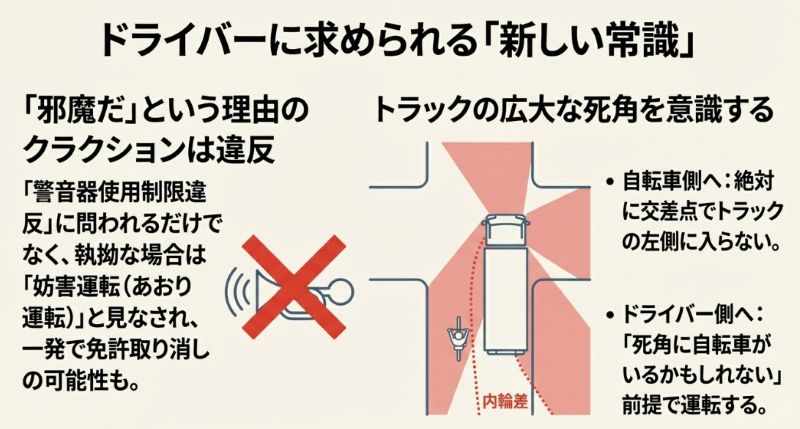 ドライバーに求められる「新しい常識」

「邪魔だ」という理由のクラクションは違反

「警音器使用制限違反」に問われるだけでなく、執拗な場合は「妨害運転（あおり運転）」と見なされ、一発で免許取り消しの可能性も。

トラックの広大な死角を意識する

内輪差

• 自転車側へ：絶対に交差点でトラックの左側に入らない。

• ドライバー側へ：「死角に自転車がいるかもしれない」前提で運転する。