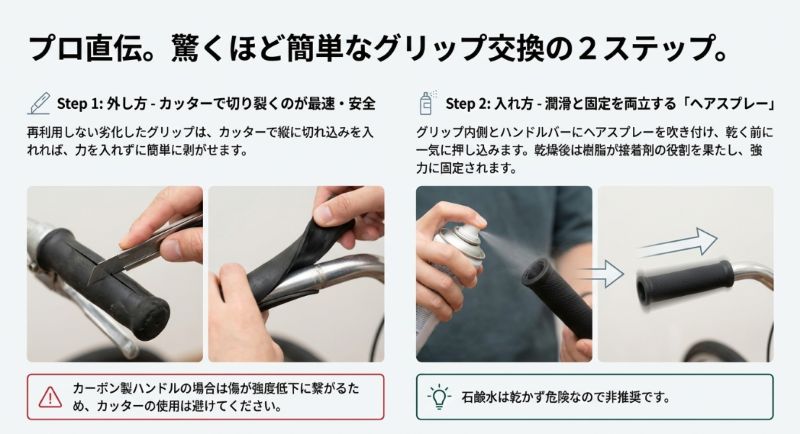 プロ直伝。驚くほど簡単なグリップ交換の２ステップ。

Step 1: 外し方 - カッターで切り裂くのが最速・安全

再利用しない劣化したグリップは、カッターで縦に切れ込みを入れれば、力を入れずに簡単に剥がせます。

カーボン製ハンドルの場合は傷が強度低下に繋がるため、カッターの使用は避けてください。

Step 2: 入れ方 - 潤滑と固定を両立する「ヘアスプレー」

グリップ内側とハンドルバーにヘアスプレーを吹き付け、乾く前に一気に押し込みます。乾燥後は樹脂が接着剤の役割を果たし、強力に固定されます。

石鹸水は乾かず危険なので非推奨です。