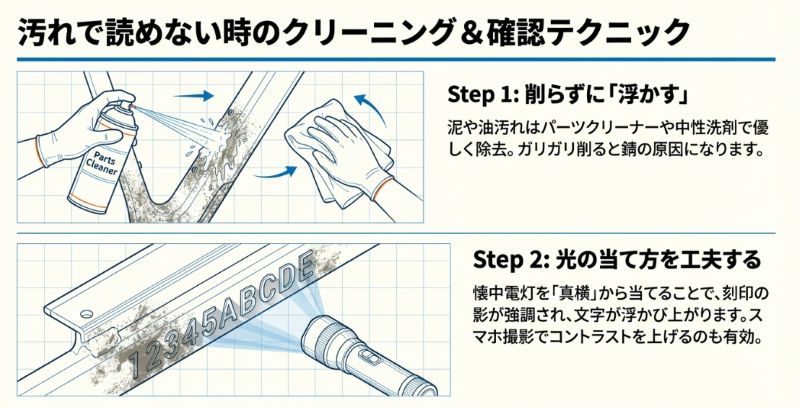 汚れで読めない時のクリーニング＆確認テクニック

Parts Cleaner

Step 1: 削らずに「浮かす」

泥や油汚れはパーツクリーナーや中性洗剤で優しく除去。ガリガリ削ると錆の原因になります。

12345ABCDE

Step 2: 光の当て方を工夫する

懐中電灯を「真横」から当てることで、刻印の影が強調され、文字が浮かび上がります。スマホ撮影でコントラストを上げるのも有効。