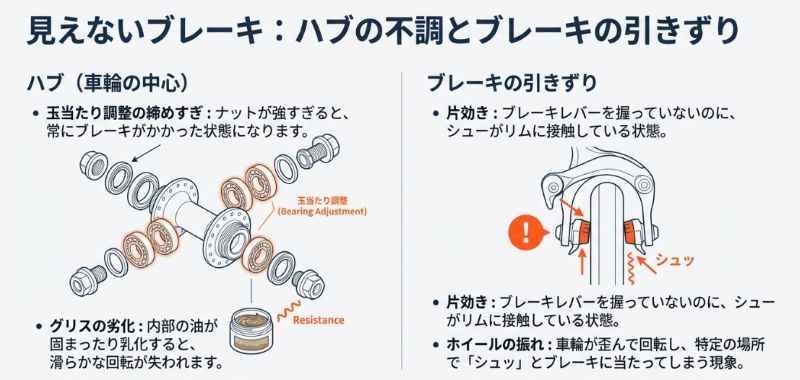 見えないブレーキ：ハブの不調とブレーキの引きずり

ハブ（車輪の中心）

• 玉当たり調整の締めすぎ：ナットが強すぎると、常にブレーキがかかった状態になります。

玉当たり調整 (Bearing Adjustment)

Resistance

• グリスの劣化：内部の油が固まったり乳化すると、滑らかな回転が失われます。

ブレーキの引きずり

• 片効き：ブレーキレバーを握っていないのに、シューがリムに接触している状態。

!

シュッ

• 片効き：ブレーキレバーを握っていないのに、シューがリムに接触している状態。

• ホイールの振れ：車輪が歪んで回転し、特定の場所で「シュッ」とブレーキに当たってしまう現象。